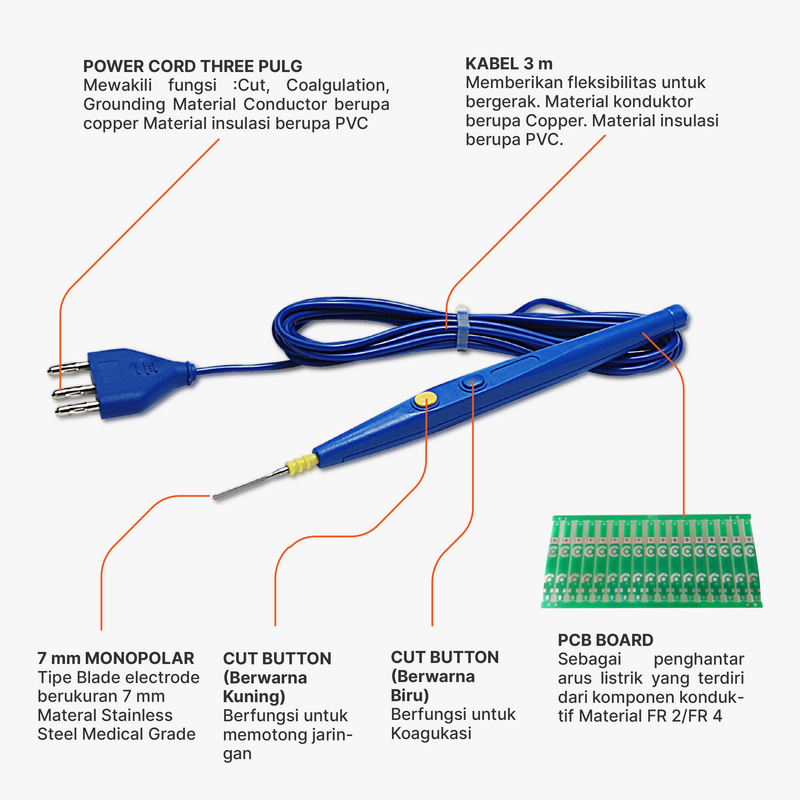 POWER CORD THREE PULG
Mewakili fungsi :Cut, Coalgulation, Grounding Material Conductor berupa copper Material insulasi berupa PVC

KABEL 3 m
Memberikan fleksibilitas untuk bergerak. Material konduktor berupa Copper. Material insulasi berupa PVC.

7 mm MONOPOLAR
Tipe Blade electrode berukuran 7 mm Materal Stainless Steel Medical Grade

CUT BUTTON (Berwarna Kuning)
Berfungsi untuk memotong jaringan

CUT BUTTON (Berwarna Biru)
Berfungsi untuk Koagukasi

PCB BOARD
Sebagai penghantar arus listrik yang terdiri dari komponen konduktif Material FR 2/FR 4